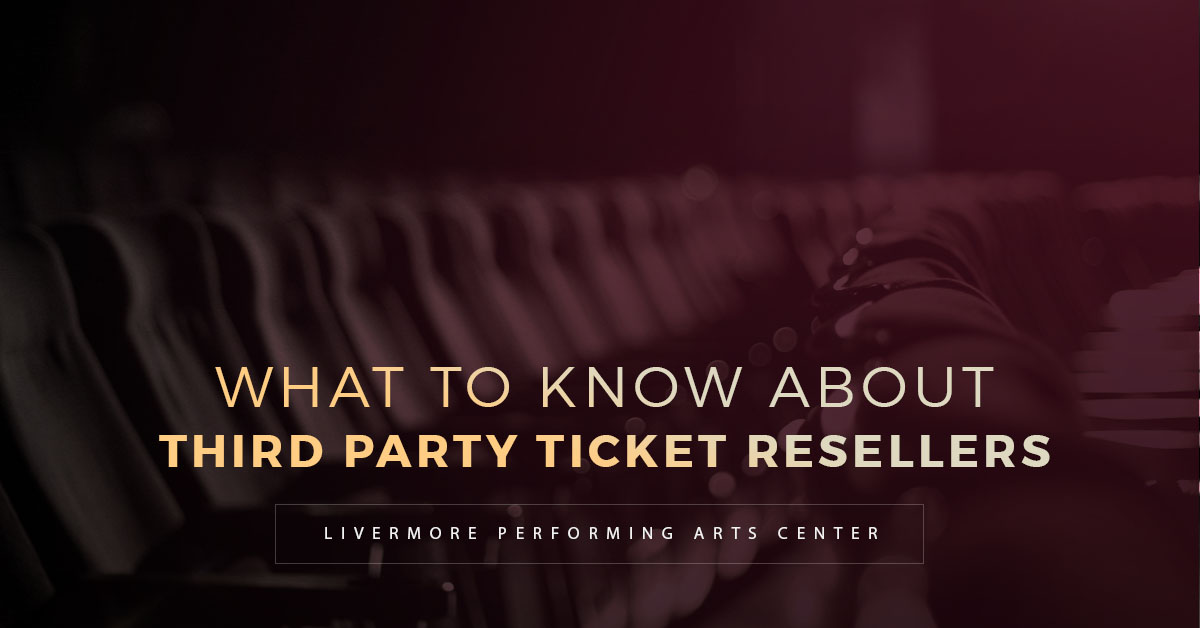 WHAT TO KNOW ABOUT
THIRD PARTY TICKET RESELLERS

LIVERMORE PERFORMING ARTS CENTER